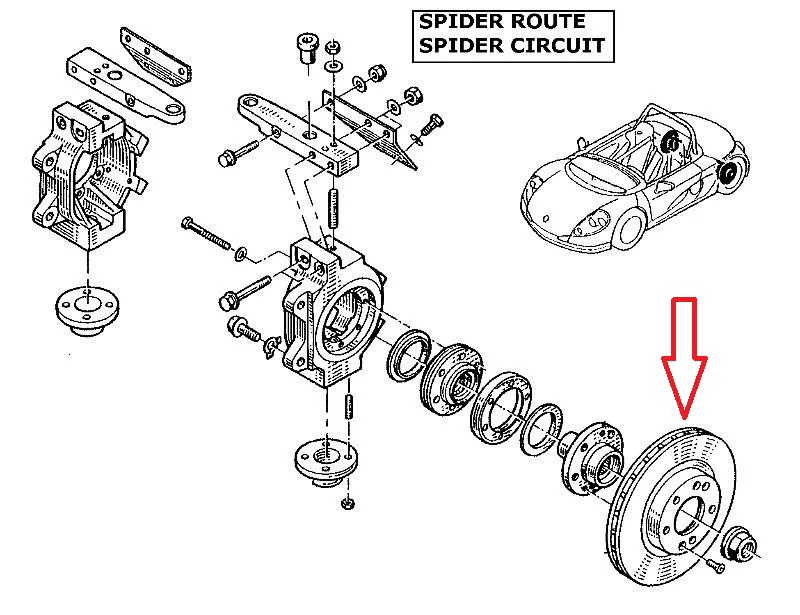 SPIDER ROUTE
SPIDER CIRCUIT